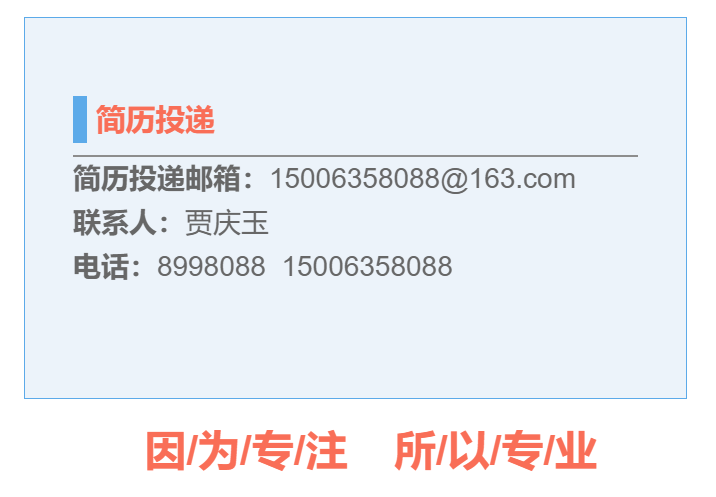 简历投递

简历投递邮箱：15006358088@163.com
联系人：贾庆玉
电话：8998088 15006358088

因/为/专/注 所/以/专/业